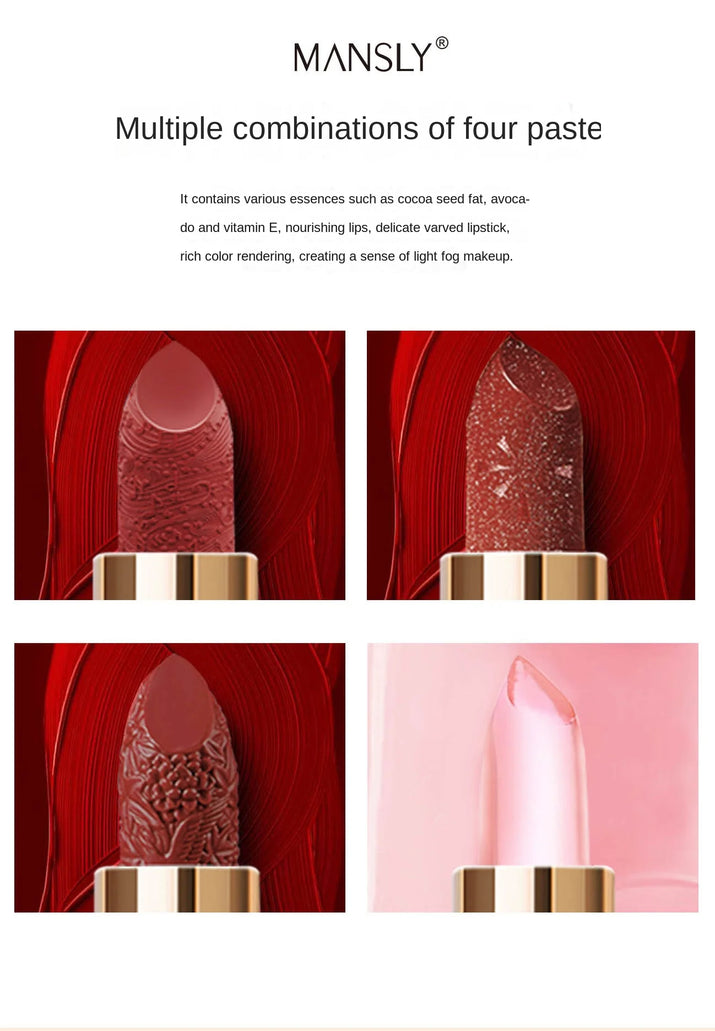 MANSLY®

Multiple combinations of four paste

It contains various essences such as cocoa seed fat, avocado and vitamin E, nourishing lips, delicate varved lipstick, rich color rendering, creating a sense of light fog makeup.