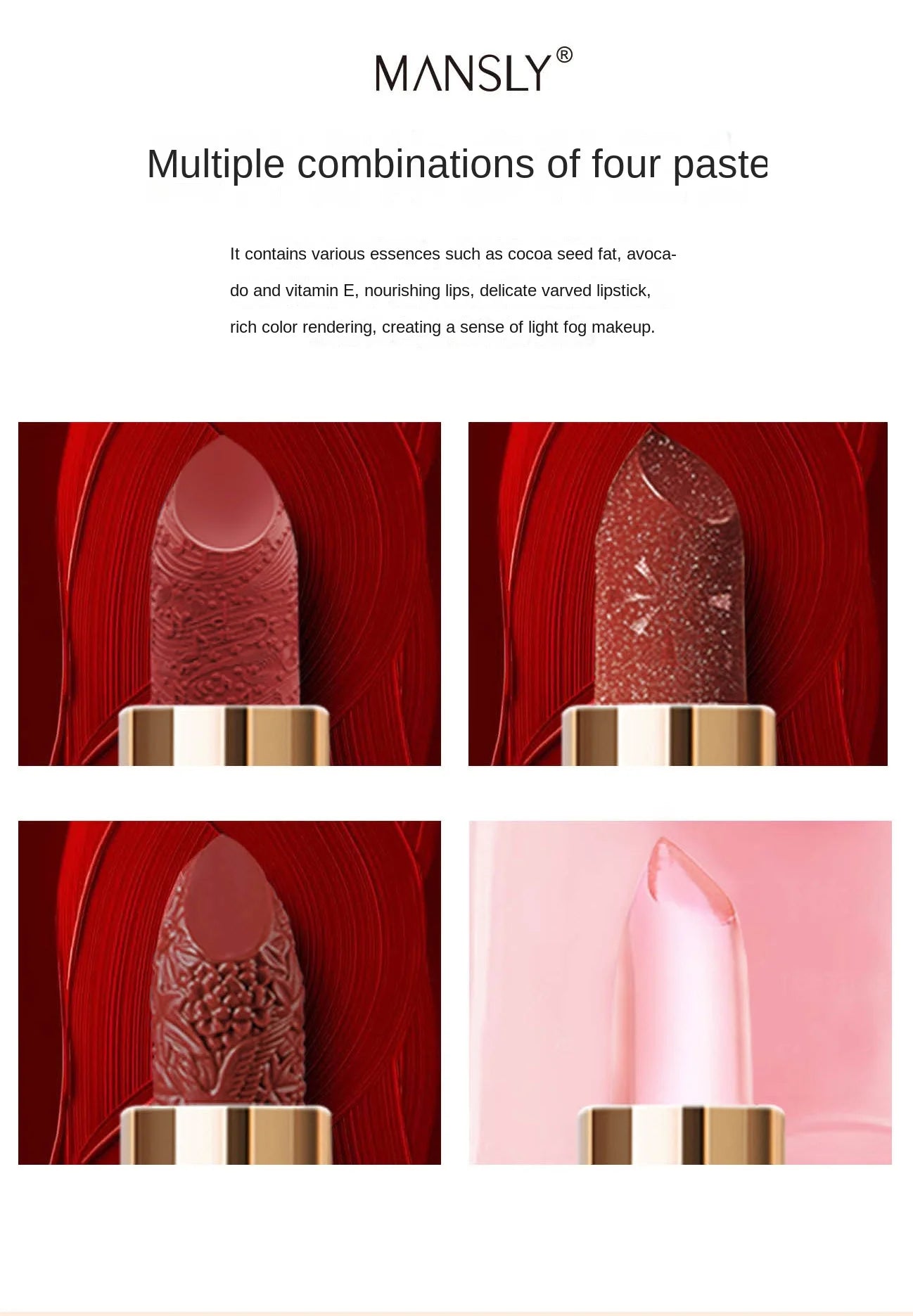 MANSLY®

Multiple combinations of four paste

It contains various essences such as cocoa seed fat, avocado and vitamin E, nourishing lips, delicate varved lipstick, rich color rendering, creating a sense of light fog makeup.