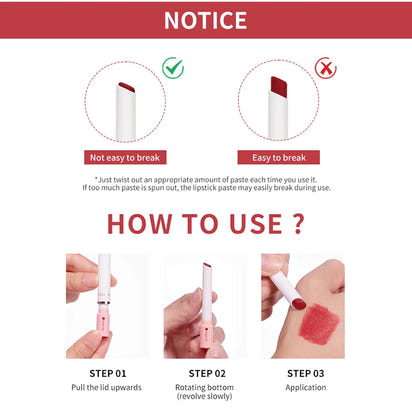 NOTICE

Not easy to break

Easy to break

*Just twist out an appropriate amount of paste each time you use it. If too much paste is spun out, the lipstick paste may easily break during use.

HOW TO USE ?

STEP 01
Pull the lid upwards

STEP 02
Rotating bottom (revolve slowly)

STEP 03
Application