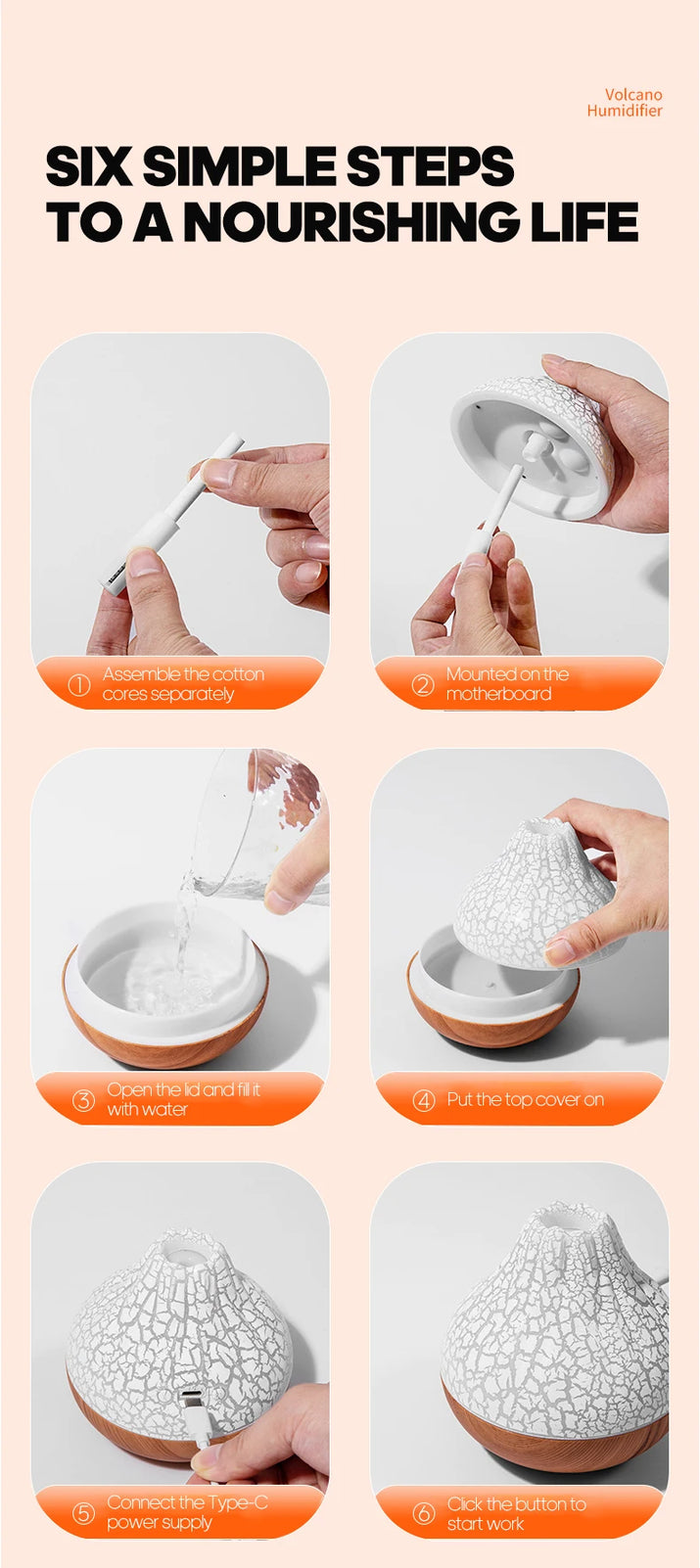 Volcano
Humidifier

SIX SIMPLE STEPS
TO A NOURISHING LIFE

① Assemble the cotton cores separately

② Mounted on the motherboard

③ Open the lid and fill it with water

④ Put the top cover on

⑤ Connect the Type-C power supply

⑥ Click the button to start work