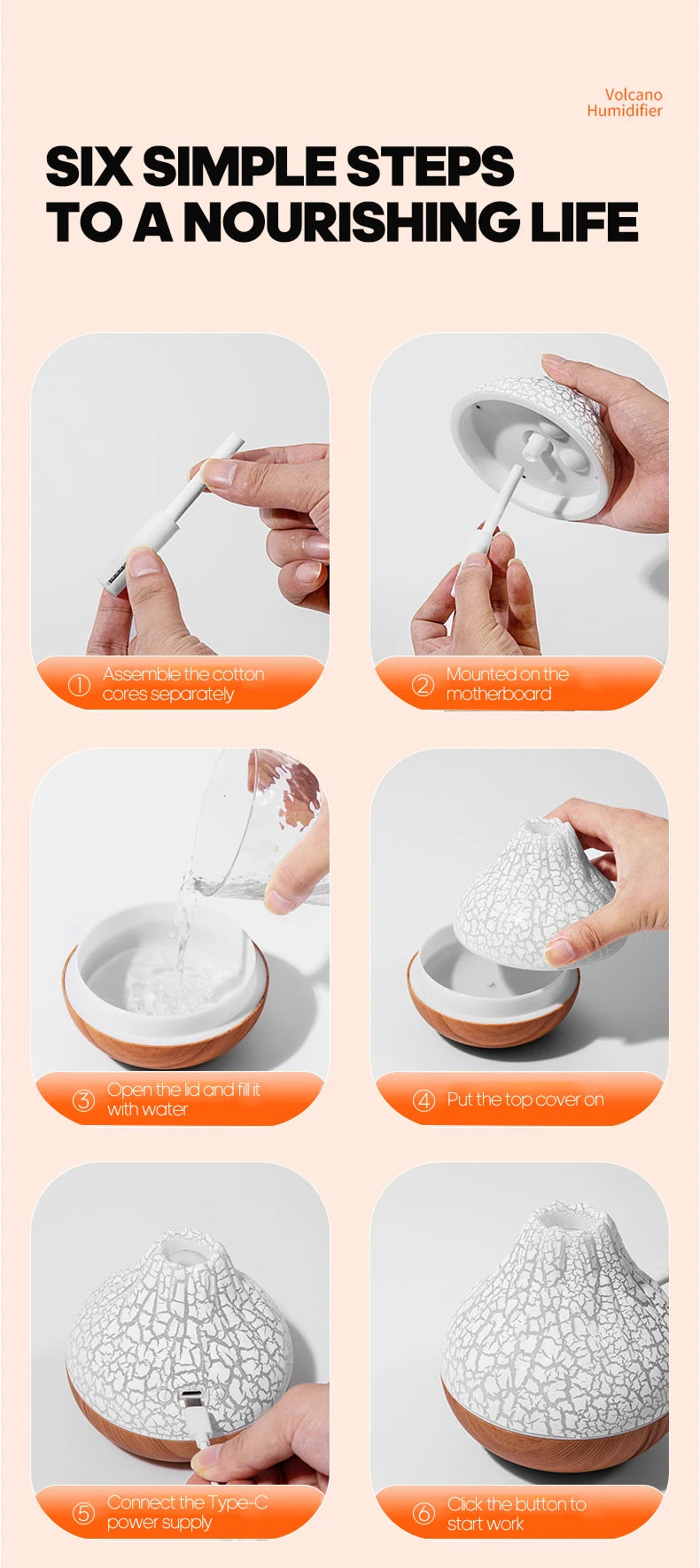 Volcano
Humidifier

SIX SIMPLE STEPS
TO A NOURISHING LIFE

① Assemble the cotton cores separately

② Mounted on the motherboard

③ Open the lid and fill it with water

④ Put the top cover on

⑤ Connect the Type-C power supply

⑥ Click the button to start work