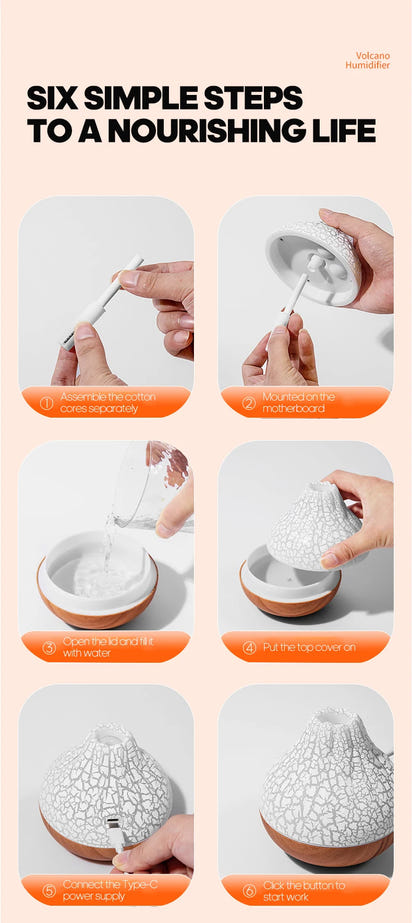 Volcano Humidifier

SIX SIMPLE STEPS TO A NOURISHING LIFE

① Assemble the cotton cores separately

② Mounted on the motherboard

③ Open the lid and fill it with water

④ Put the top cover on

⑤ Connect the Type-C power supply

⑥ Click the button to start work