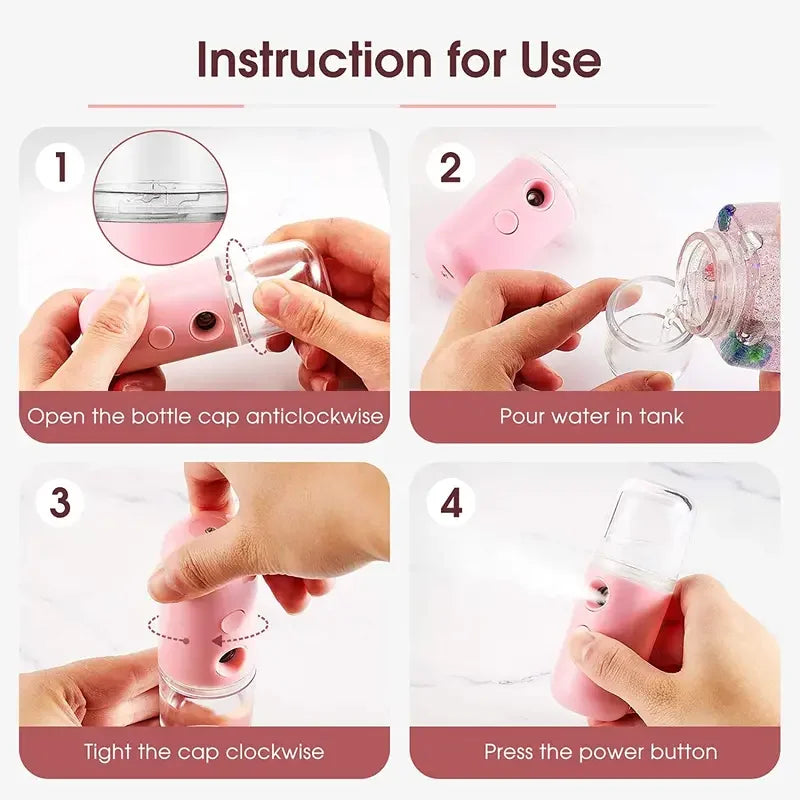 Instruction for Use

1

Open the bottle cap anticlockwise

2

Pour water in tank

3

Tight the cap clockwise

4

Press the power button