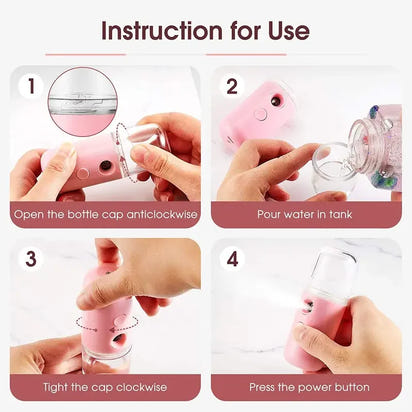 Instruction for Use

1
Open the bottle cap anticlockwise

2
Pour water in tank

3
Tight the cap clockwise

4
Press the power button